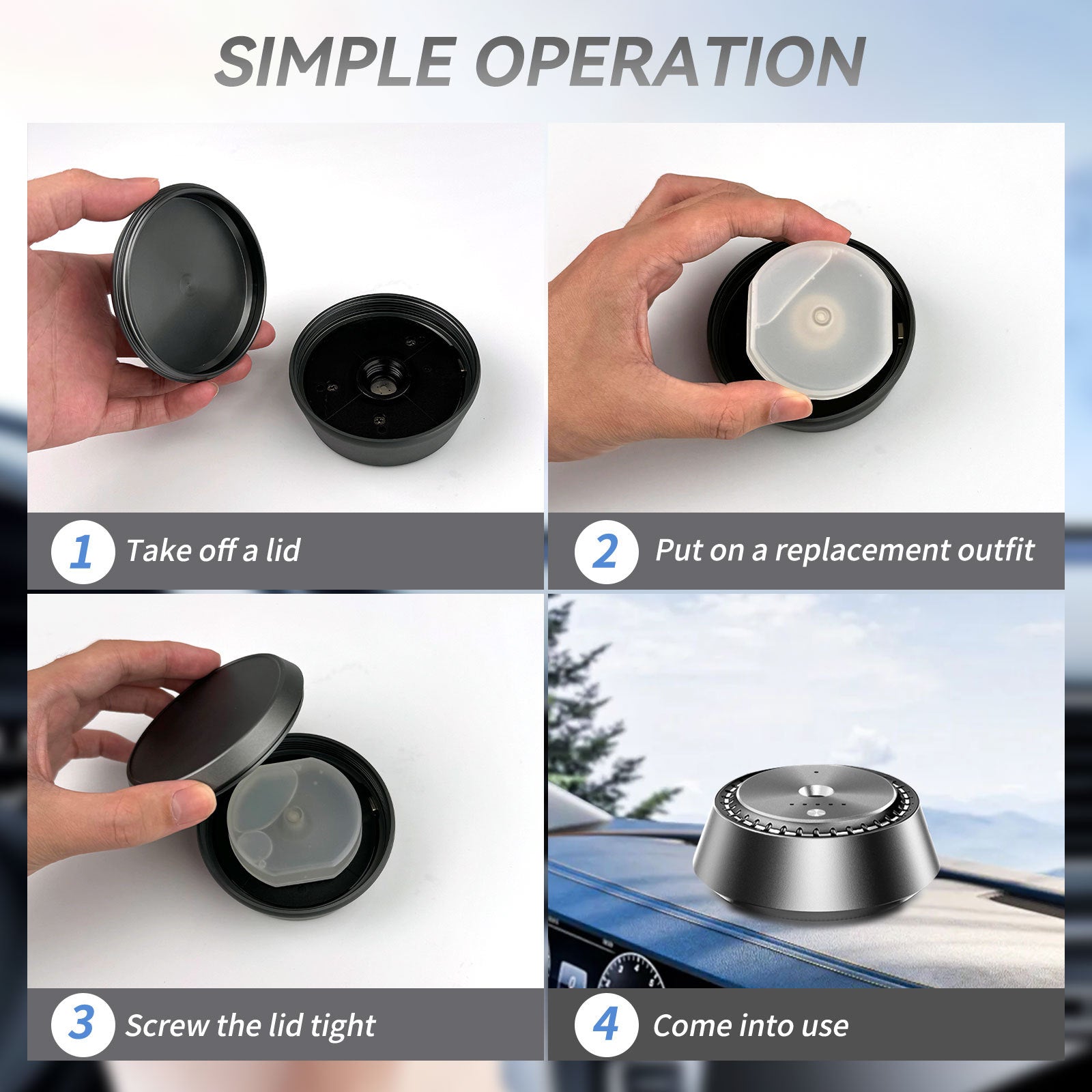 SIMPLE OPERATION

1 Take off a lid

2 Put on a replacement outfit

3 Screw the lid tight

4 Come into use